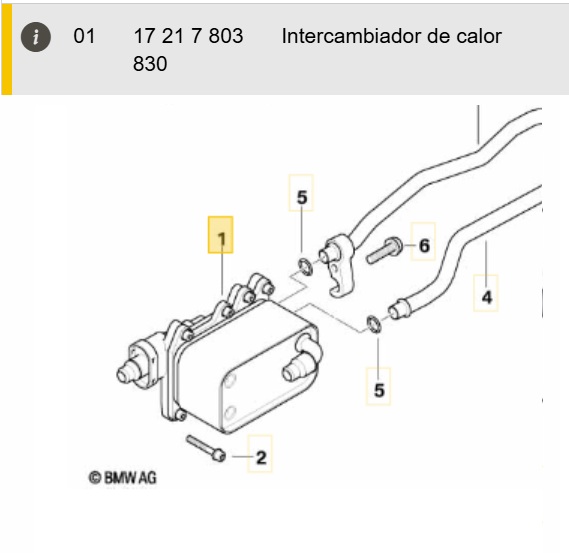 i 01 17 21 7 803 830 Intercambiador de calor

5
1
6
4
5
2
© BMW AG