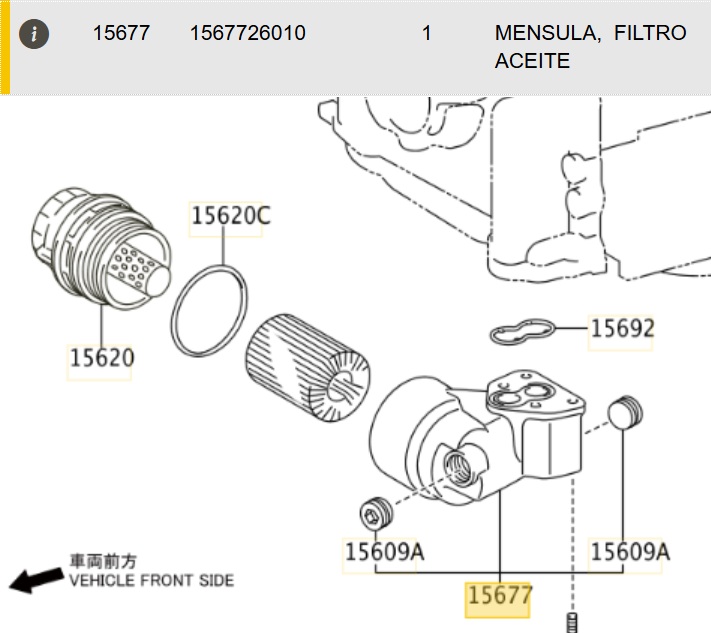 i 15677 1567726010 1 MENSULA, FILTRO ACEITE

15620C

15620

15692

15609A

15609A

15677

車両前方
VEHICLE FRONT SIDE