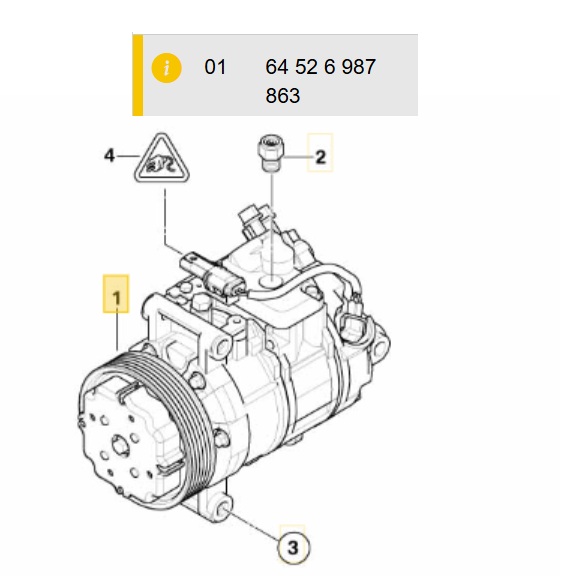 i 01 64 52 6 987 863

4

2

1

3